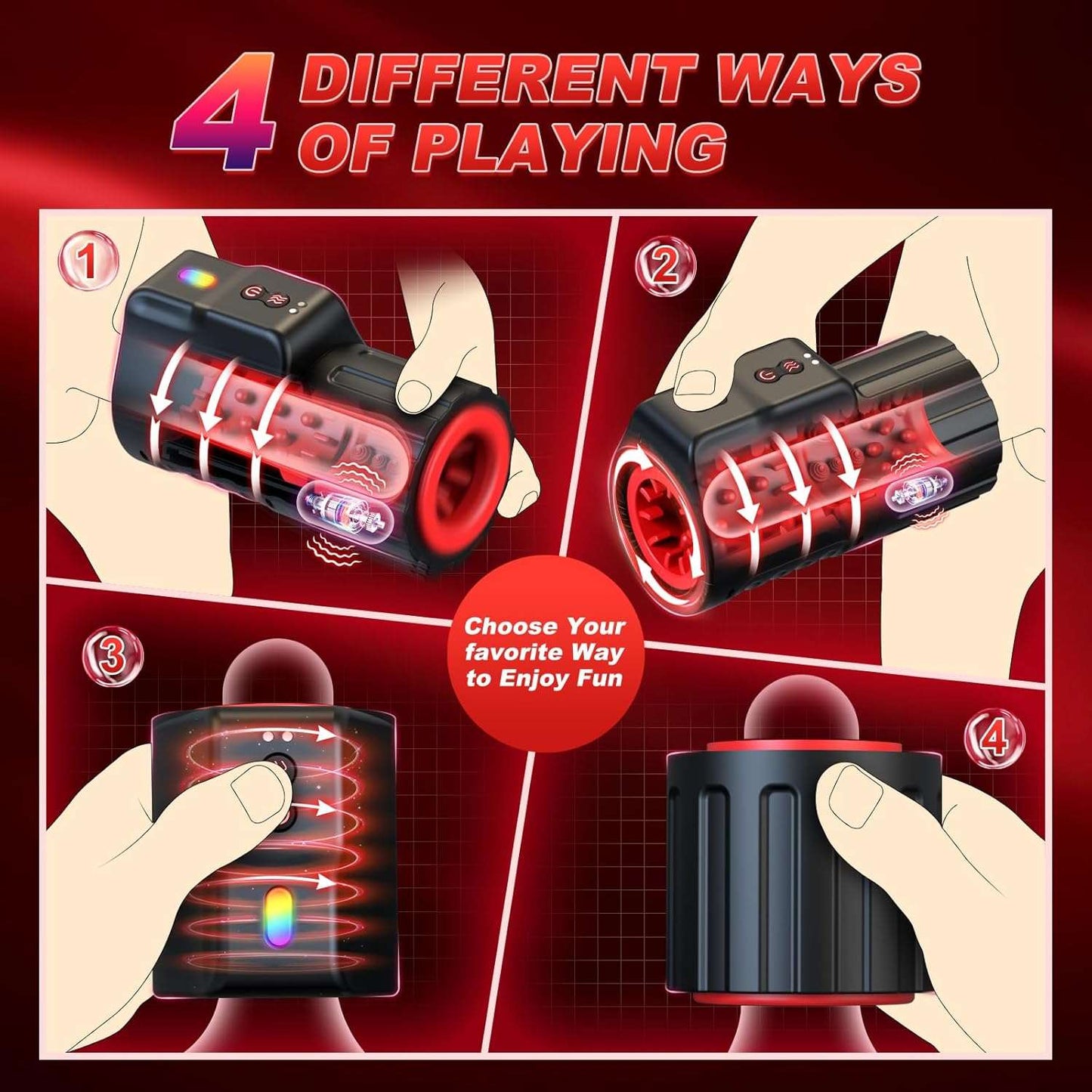 4 DIFFERENT WAYS OF PLAYING

1

2

Choose Your favorite Way to Enjoy Fun

3

4